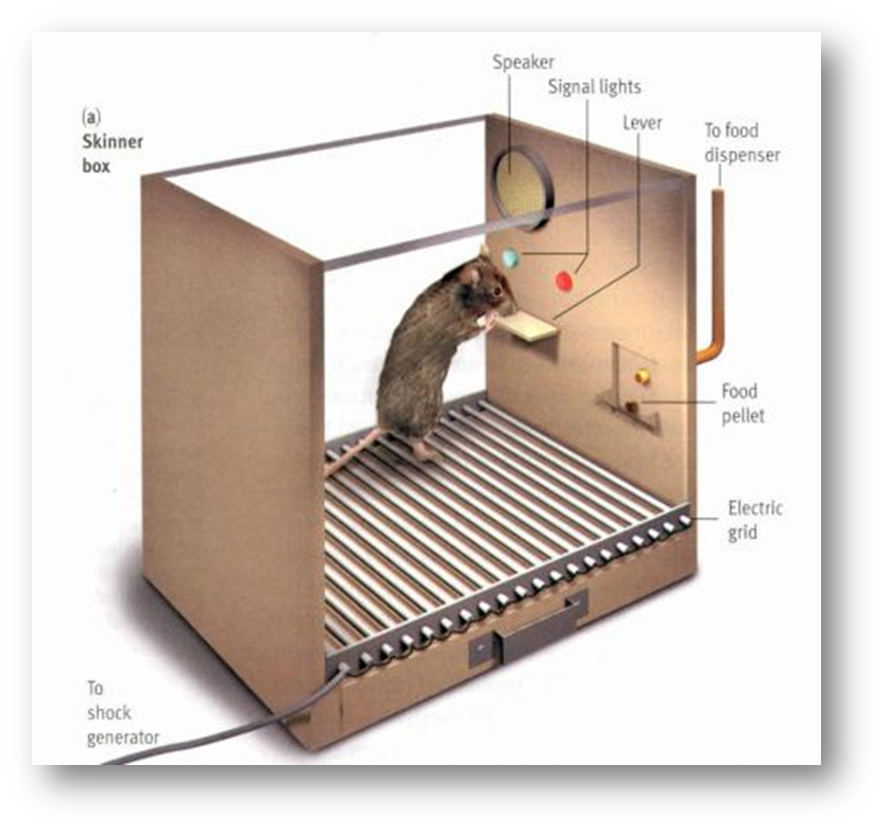 (a)
Skinner box

Speaker

Signal lights

Lever

To food dispenser

Food pellet

Electric grid

To shock generator