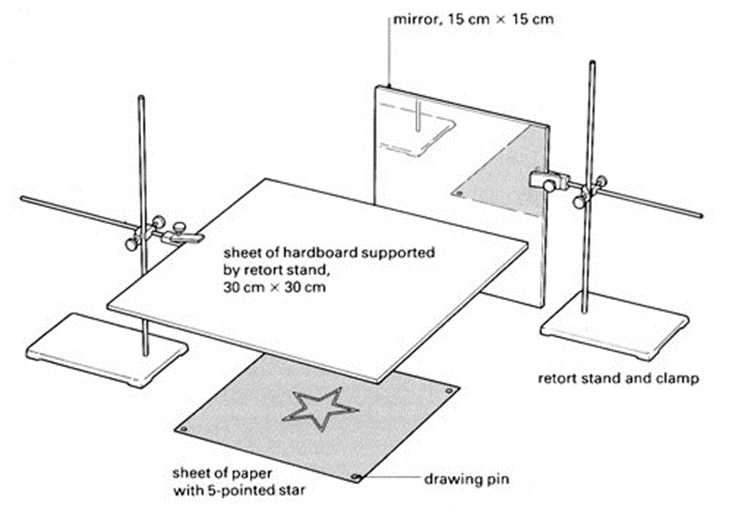 mirror, 15 cm × 15 cm

sheet of hardboard supported by retort stand, 30 cm × 30 cm

retort stand and clamp

sheet of paper with 5-pointed star

drawing pin